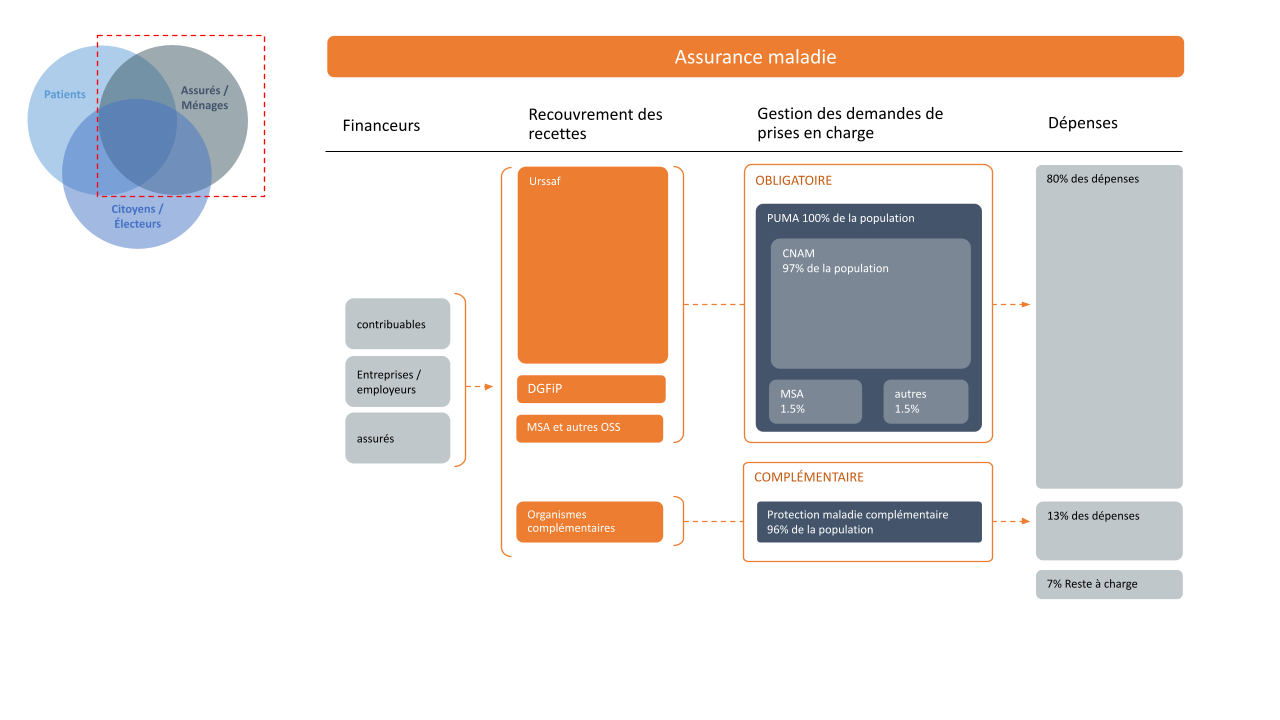 Patients

Assurés / Ménages

Citoyens / Électeurs

Assurance maladie

Financeurs

Recouvrement des recettes

Gestion des demandes de prises en charge

Dépenses

contribuables

Entreprises / employeurs

assurés

Urssaf

DGFiP

MSA et autres OSS

Organismes complémentaires

OBLIGATOIRE

PUMA 100% de la population

CNAM
97% de la population

MSA
1.5%

autres
1.5%

COMPLÉMENTAIRE

Protection maladie complémentaire
96% de la population

80% des dépenses

13% des dépenses

7% Reste à charge